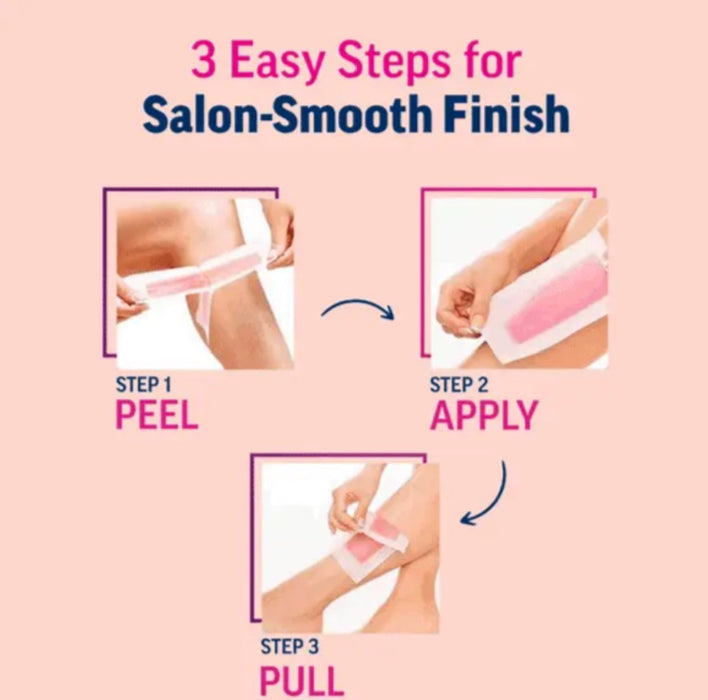 3 Easy Steps for
Salon-Smooth Finish

STEP 1
PEEL

STEP 2
APPLY

STEP 3
PULL